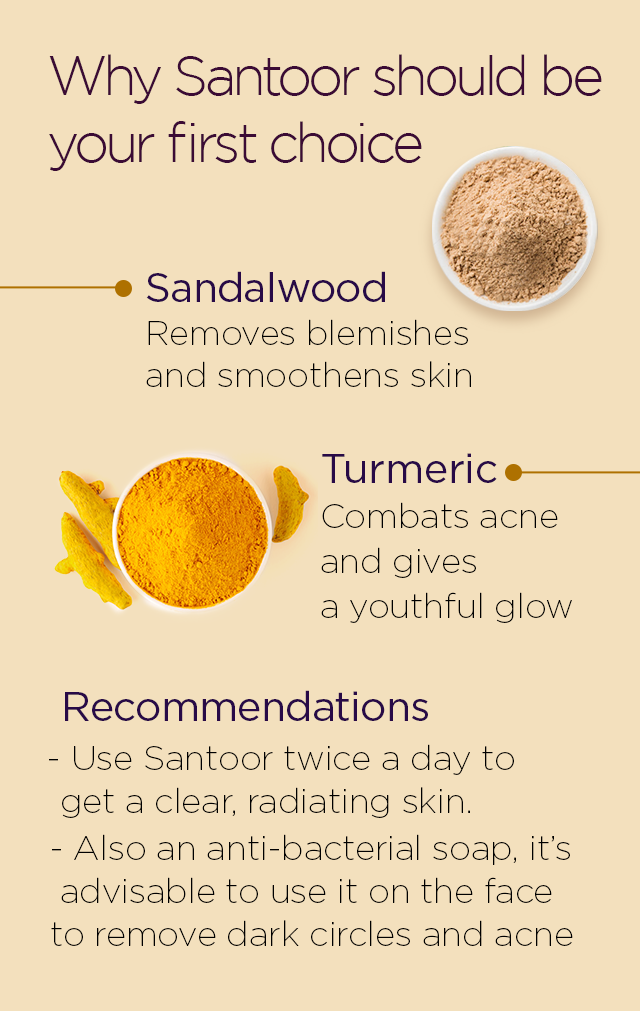 Why Santoor should be your first choice

Sandalwood
Removes blemishes and smoothens skin

Turmeric
Combats acne and gives a youthful glow

Recommendations
- Use Santoor twice a day to get a clear, radiating skin.
- Also an anti-bacterial soap, it's advisable to use it on the face to remove dark circles and acne